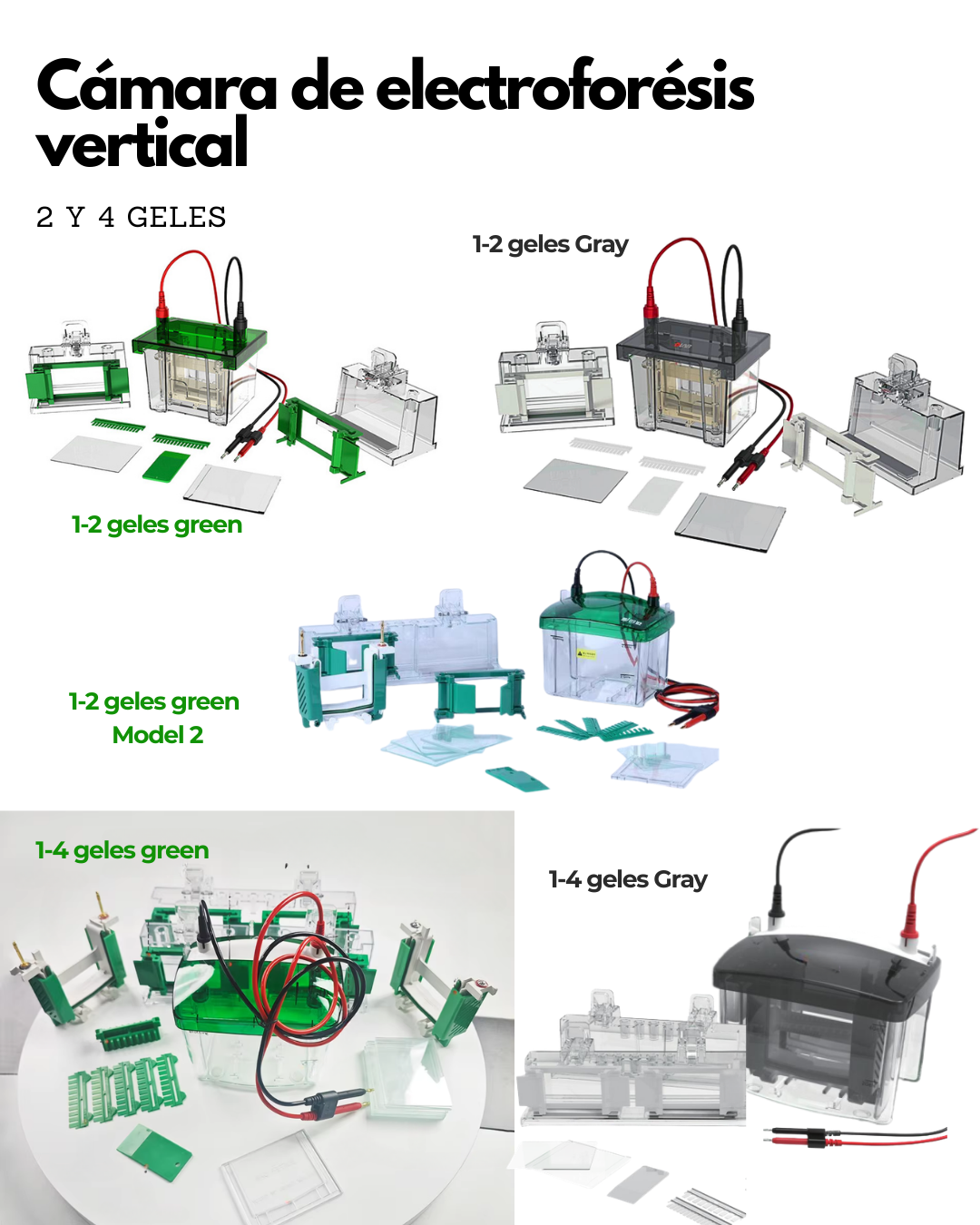 Cámara de electroforésis vertical

2 Y 4 GELES

1-2 geles Gray

1-2 geles green

1-2 geles green
Model 2

1-4 geles green

1-4 geles Gray